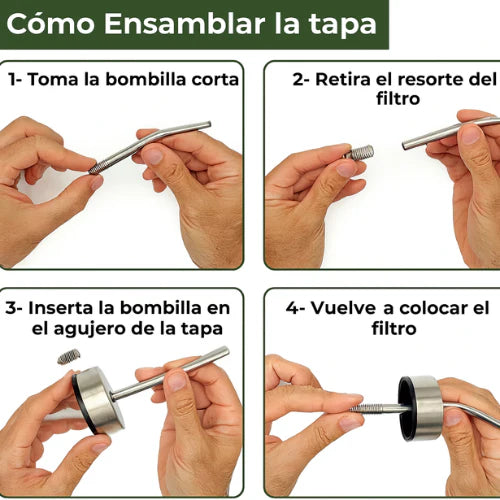 Cómo Ensamblar la tapa

1- Toma la bombilla corta

2- Retira el resorte del filtro

3- Inserta la bombilla en el agujero de la tapa

4- Vuelve a colocar el filtro