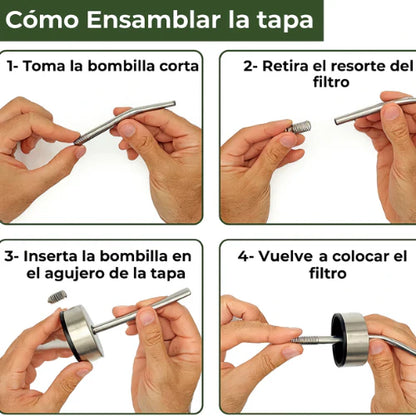 Cómo Ensamblar la tapa

1- Toma la bombilla corta

2- Retira el resorte del filtro

3- Inserta la bombilla en el agujero de la tapa

4- Vuelve a colocar el filtro